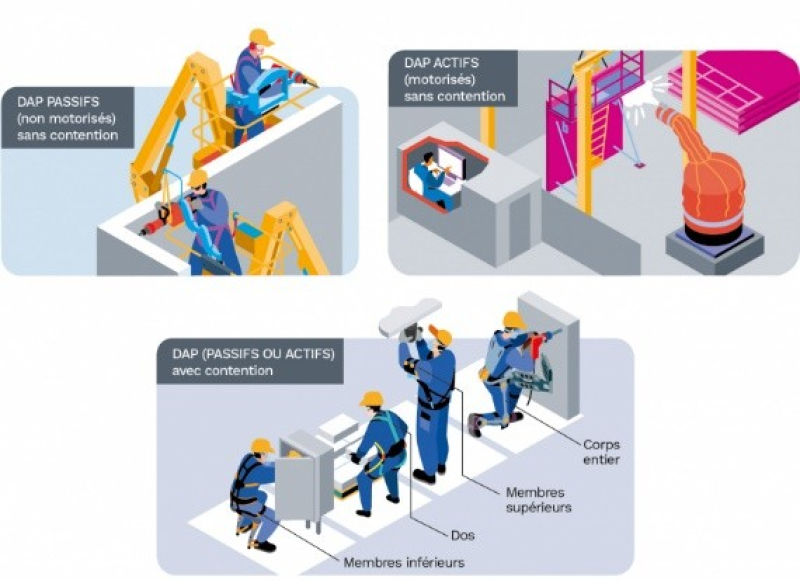 DAP PASSIFS
(non motorisés)
sans contention

DAP ACTIFS
(motorisés)
sans contention

DAP (PASSIFS OU ACTIFS)
avec contention

Corps entier

Membres supérieurs

Dos

Membres inférieurs