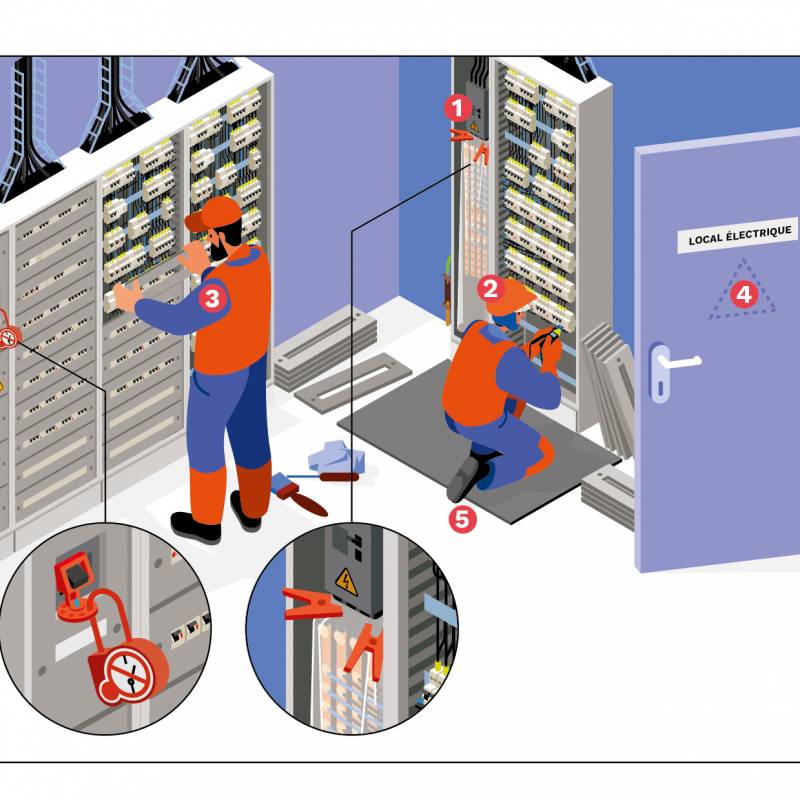 1
2
3
LOCAL ÉLECTRIQUE
4
5