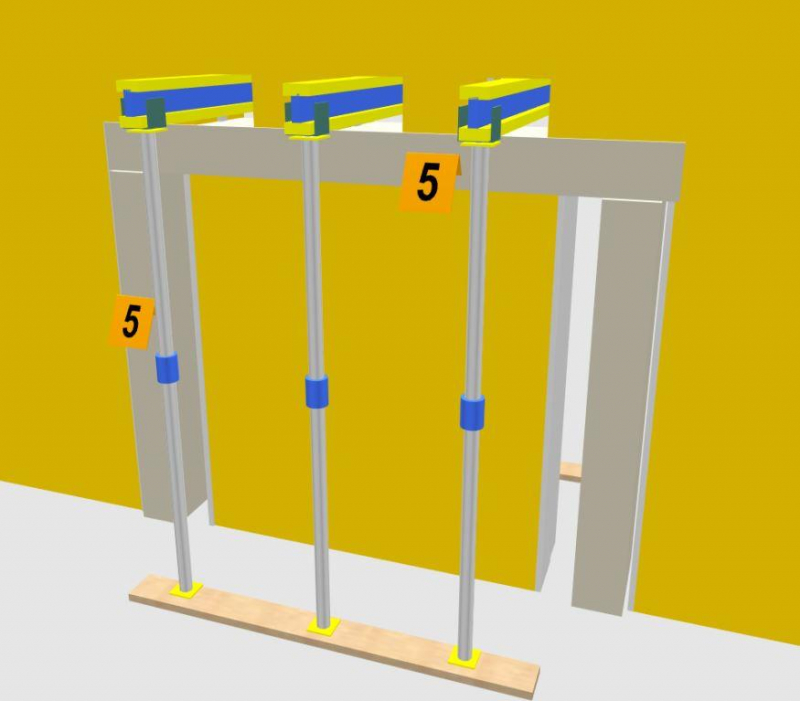 5

5