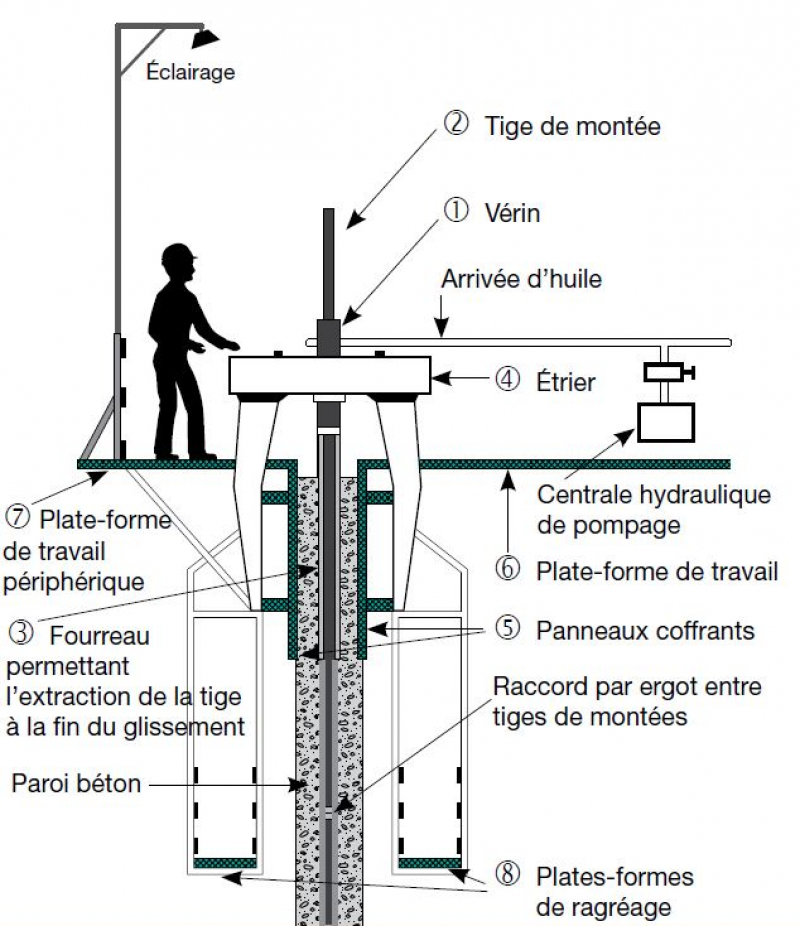 Éclairage

② Tige de montée

① Vérin

Arrivée d'huile

④ Étrier

Centrale hydraulique de pompage

⑦ Plate-forme de travail périphérique

⑥ Plate-forme de travail

③ Fourreau permettant l'extraction de la tige à la fin du glissement

⑤ Panneaux coffrants

Raccord par ergot entre tiges de montées

Paroi béton

⑧ Plates-formes de ragréage