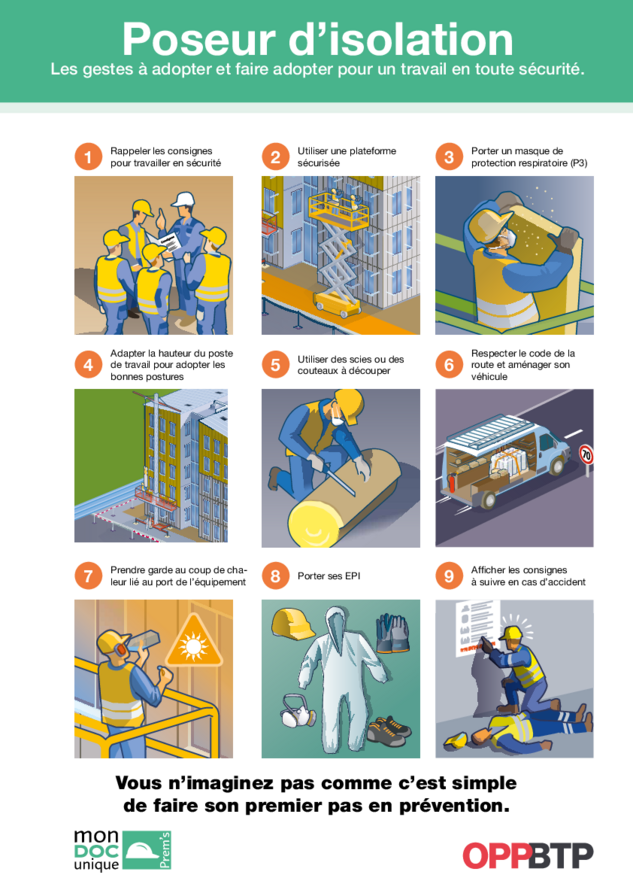 Poseur d'isolation

Les gestes à adopter et faire adopter pour un travail en toute sécurité.

1 Rappeler les consignes pour travailler en sécurité

2 Utiliser une plateforme sécurisée

3 Porter un masque de protection respiratoire (P3)

4 Adapter la hauteur du poste de travail pour adopter les bonnes postures

5 Utiliser des scies ou des couteaux à découper

6 Respecter le code de la route et aménager son véhicule

70

7 Prendre garde au coup de chaleur lié au port de l'équipement

8 Porter ses EPI

9 Afficher les consignes à suivre en cas d'accident

Vous n'imaginez pas comme c'est simple de faire son premier pas en prévention.

mon DOC unique Prem's

OPPBTP