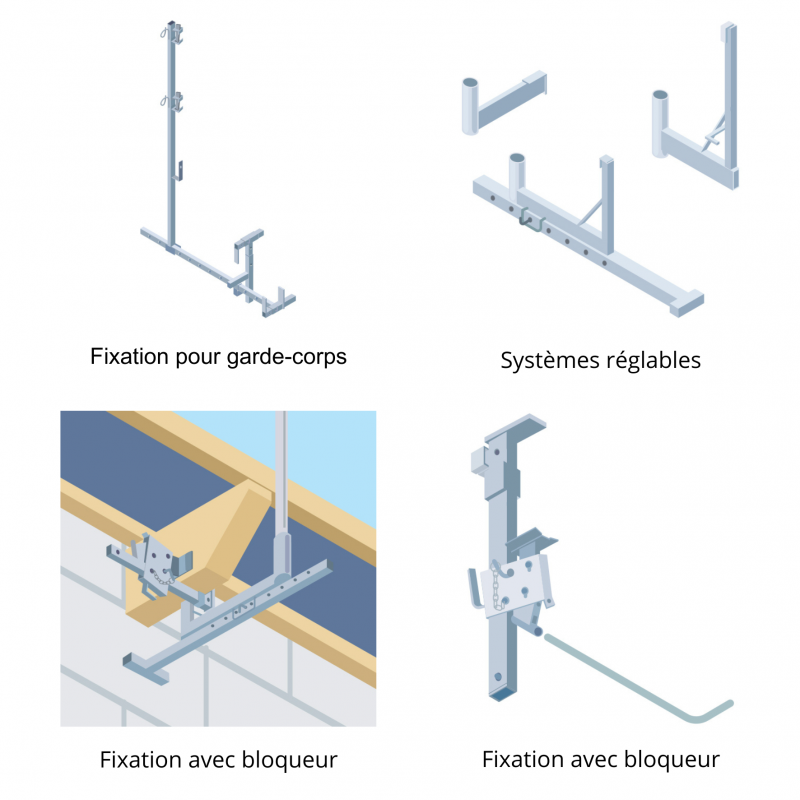 Fixation pour garde-corps

Systèmes réglables

Fixation avec bloqueur

Fixation avec bloqueur