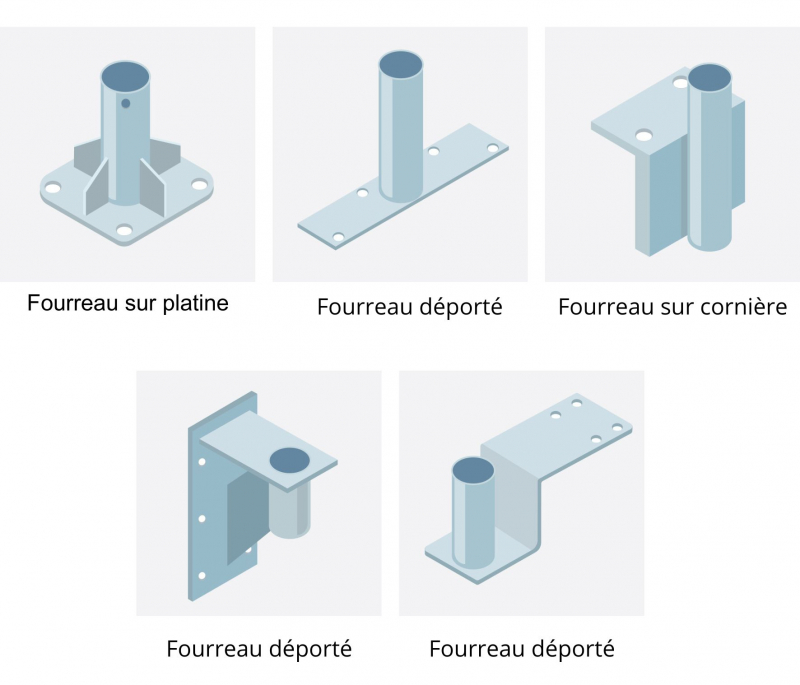 Fourreau sur platine

Fourreau déporté

Fourreau sur cornière

Fourreau déporté

Fourreau déporté