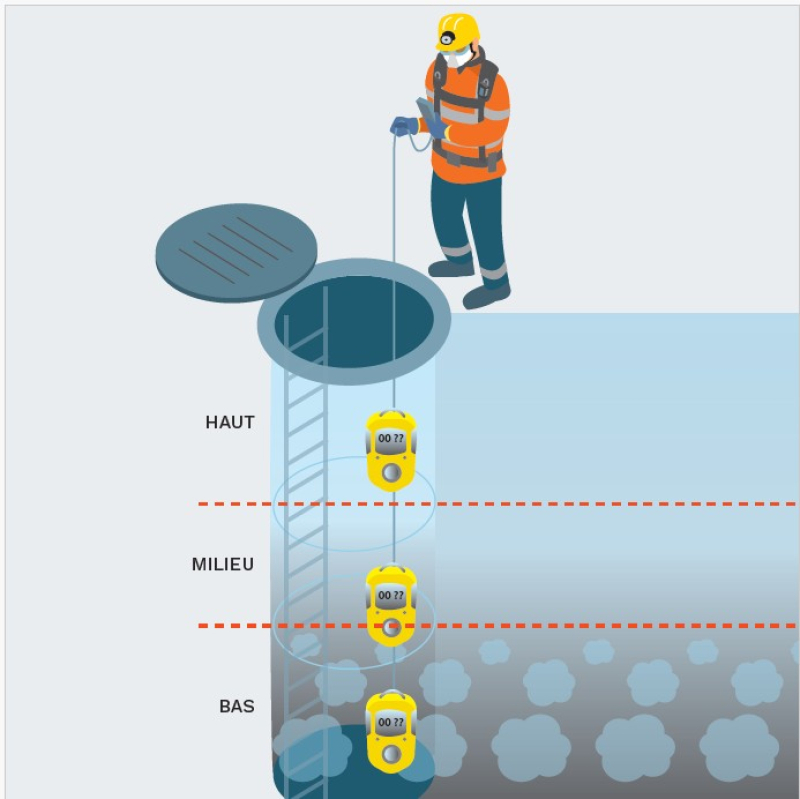 HAUT
00 ??
MILIEU
00 ??
BAS
00 ??