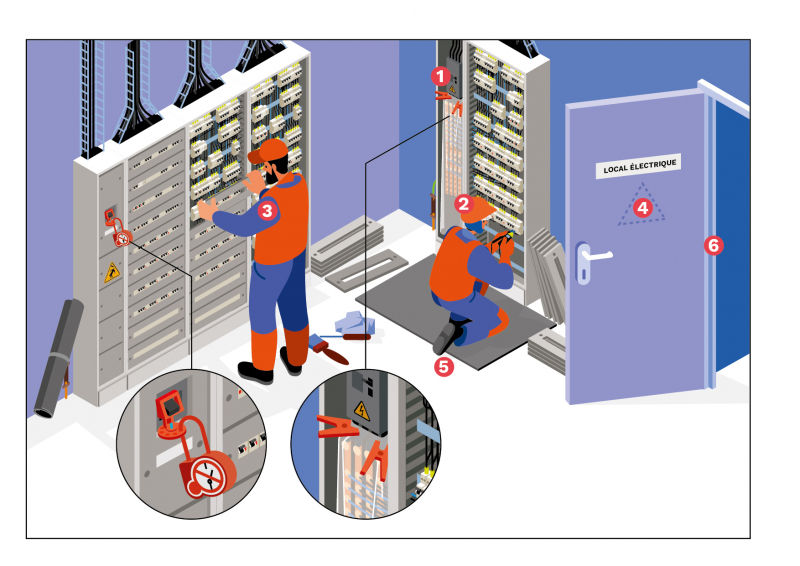 1
2
3
LOCAL ÉLECTRIQUE
4
5
6