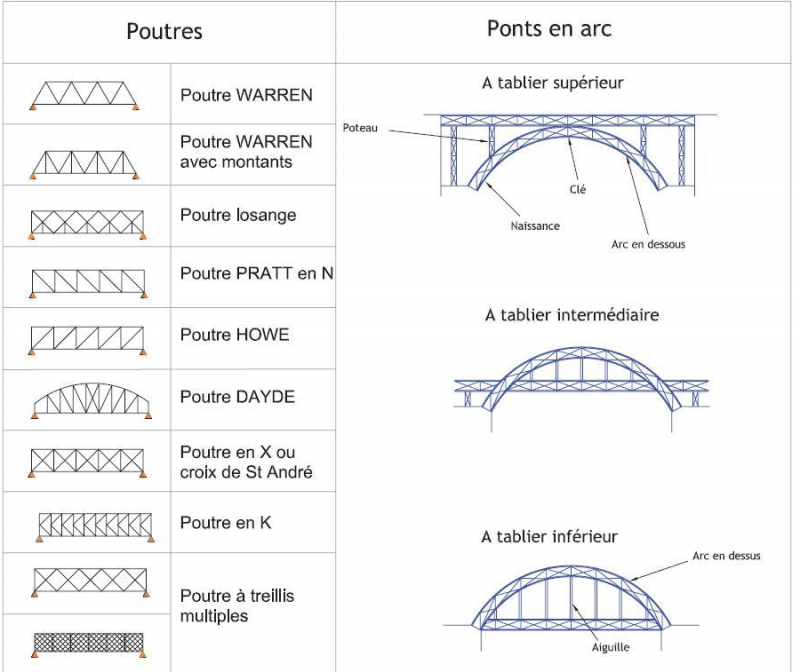 Poutres

Poutre WARREN

Poutre WARREN avec montants

Poutre losange

Poutre PRATT en N

Poutre HOWE

Poutre DAYDE

Poutre en X ou croix de St André

Poutre en K

Poutre à treillis multiples

Ponts en arc

A tablier supérieur

Poteau

Clé

Naissance

Arc en dessous

A tablier intermédiaire

A tablier inférieur

Arc en dessus

Aiguille