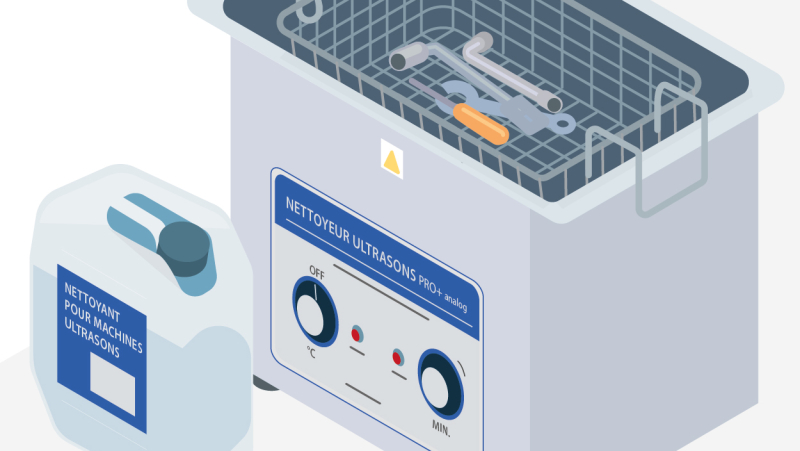 NETTOYANT POUR MACHINES ULTRASONS

NETTOYEUR ULTRASONS PRO+ analog

OFF

°C

MIN.