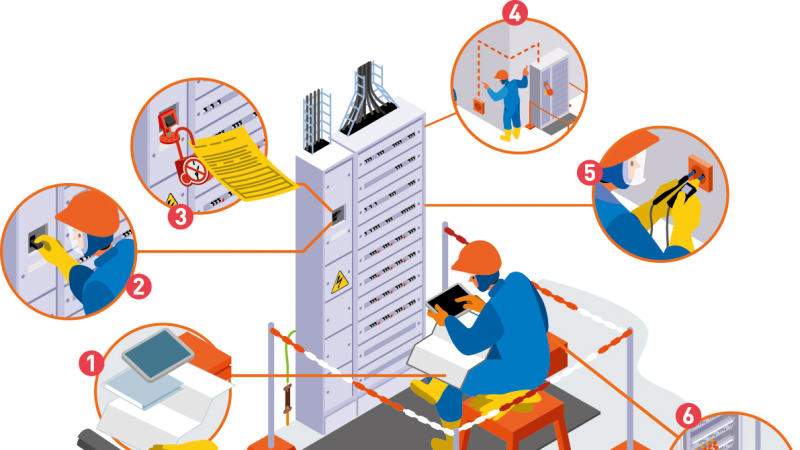 4

3

5

2

1

6