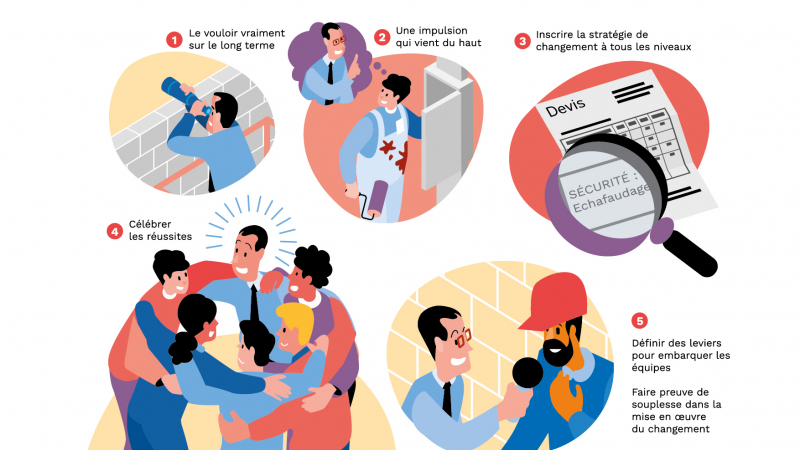 1 Le vouloir vraiment sur le long terme

2 Une impulsion qui vient du haut

3 Inscrire la stratégie de changement à tous les niveaux

Devis

SÉCURITÉ : Echafaudage

4 Célébrer les réussites

5

Définir des leviers pour embarquer les équipes

Faire preuve de souplesse dans la mise en œuvre du changement