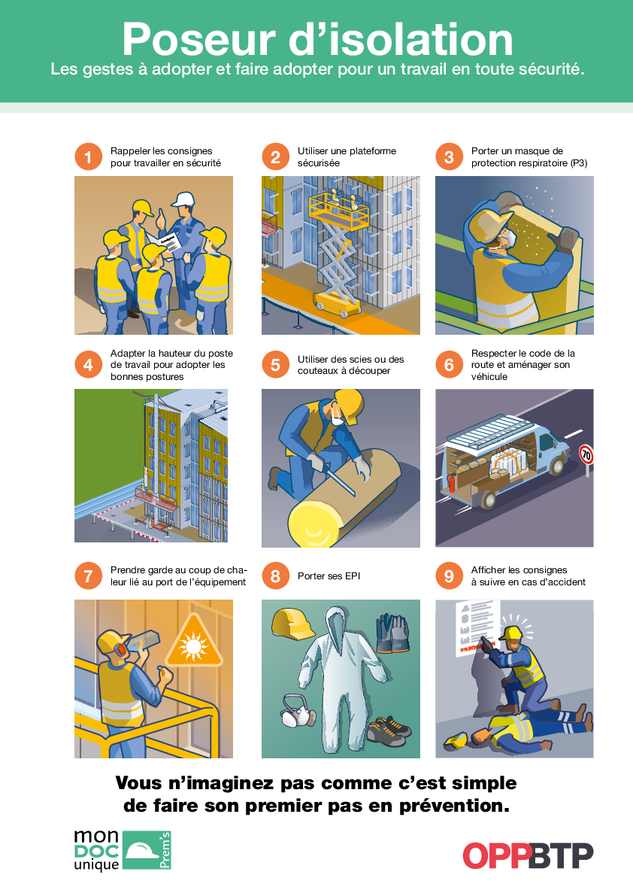 Poseur d'isolation
Les gestes à adopter et faire adopter pour un travail en toute sécurité.

1 Rappeler les consignes pour travailler en sécurité

2 Utiliser une plateforme sécurisée

3 Porter un masque de protection respiratoire (P3)

4 Adapter la hauteur du poste de travail pour adopter les bonnes postures

5 Utiliser des scies ou des couteaux à découper

6 Respecter le code de la route et aménager son véhicule

70

7 Prendre garde au coup de chaleur lié au port de l'équipement

8 Porter ses EPI

9 Afficher les consignes à suivre en cas d'accident

Vous n'imaginez pas comme c'est simple de faire son premier pas en prévention.

mon DOC unique Prem's

OPPBTP