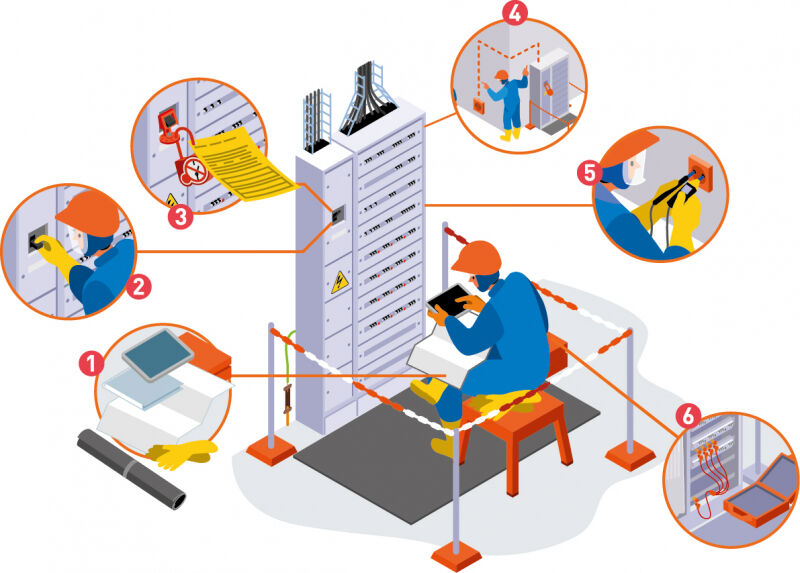 4

3

5

2

1

6